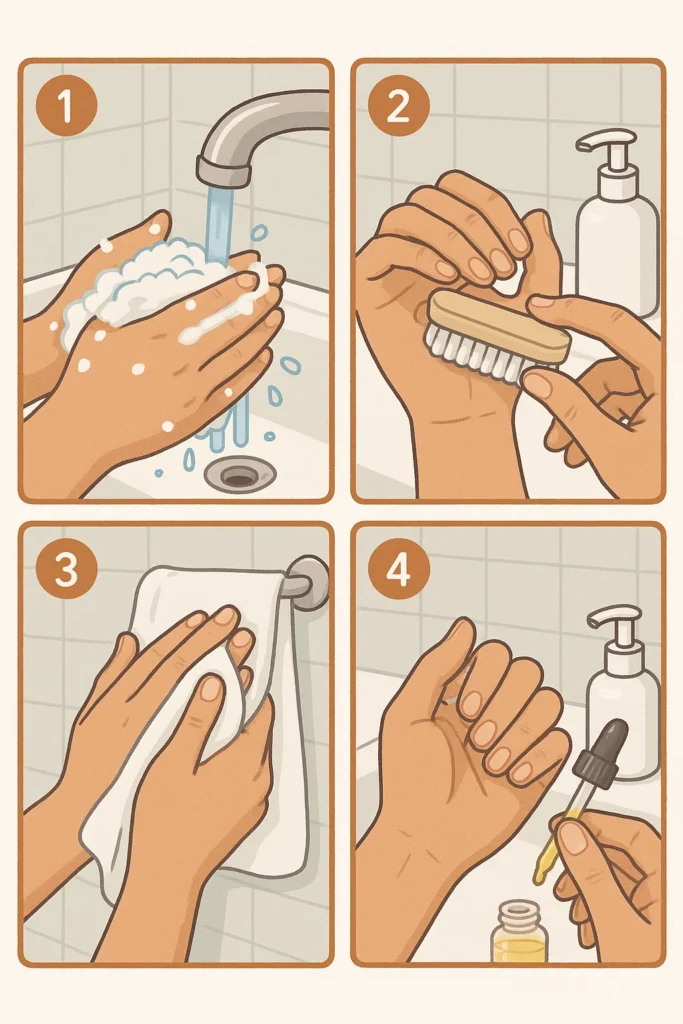 1

2

3

4